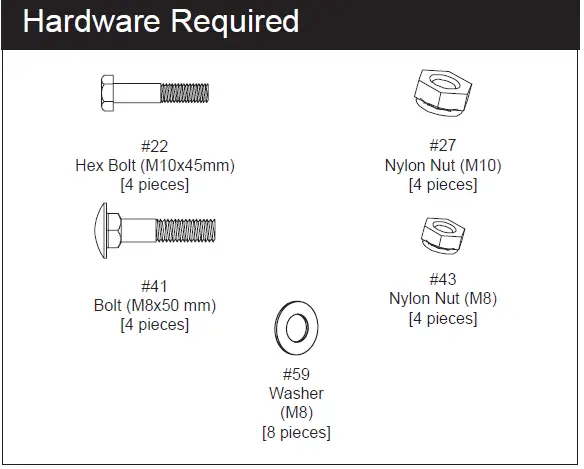 Hardware Required

#22
Hex Bolt (M10x45mm)
[4 pieces]

#27
Nylon Nut (M10)
[4 pieces]

#41
Bolt (M8x50 mm)
[4 pieces]

#43
Nylon Nut (M8)
[4 pieces]

#59
Washer
(M8)
[8 pieces]