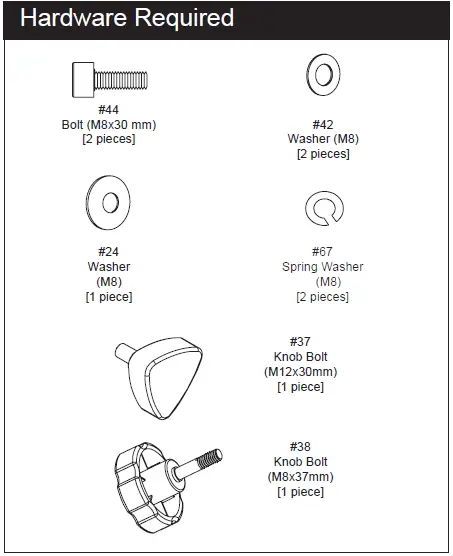 Hardware Required

#44
Bolt (M8x30 mm)
[2 pieces]

#42
Washer (M8)
[2 pieces]

#24
Washer
(M8)
[1 piece]

#67
Spring Washer
(M8)
[2 pieces]

#37
Knob Bolt
(M12x30mm)
[1 piece]

#38
Knob Bolt
(M8x37mm)
[1 piece]