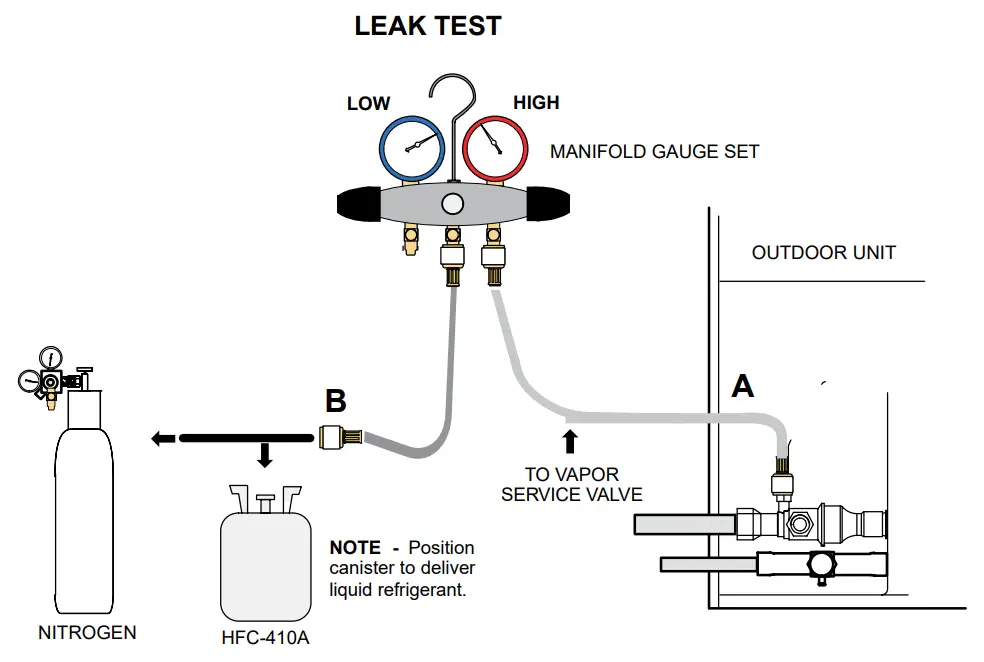 LEAK TEST

LOW

HIGH

MANIFOLD GAUGE SET

OUTDOOR UNIT

A

B

TO VAPOR SERVICE VALVE

NOTE - Position canister to deliver liquid refrigerant.

NITROGEN

HFC-410A