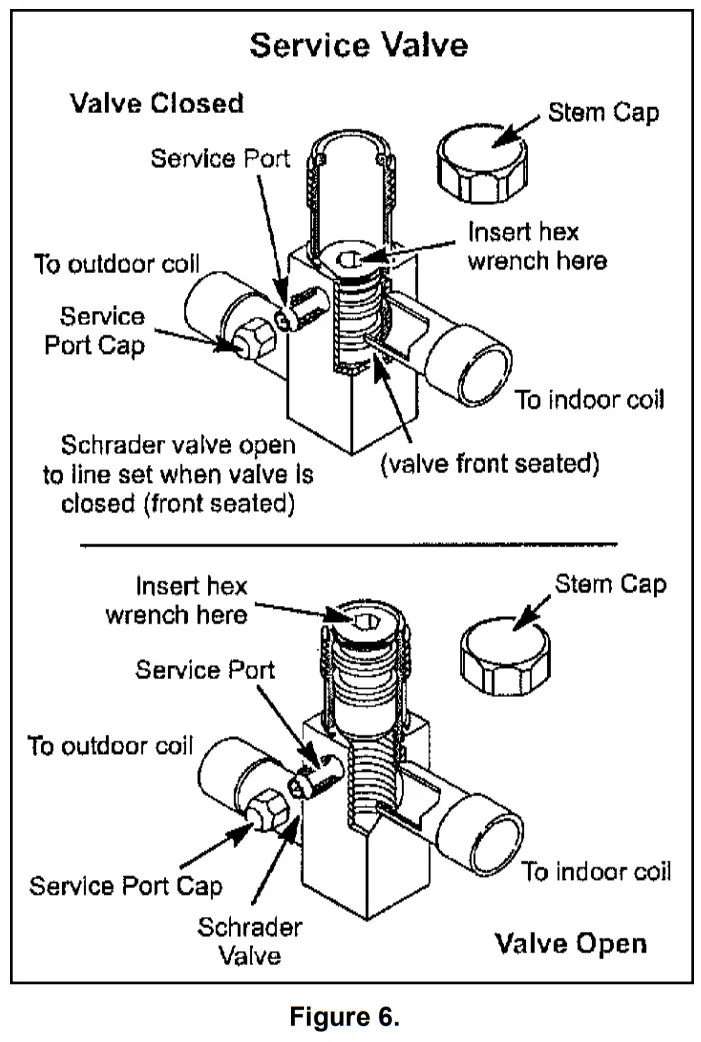 Service Valve

Valve Closed

Stem Cap

Service Port

Insert hex wrench here

To outdoor coil

Service Port Cap

To indoor coil

Schrader valve open to line set when valve is closed (front seated)

(valve front seated)

Insert hex wrench here

Stem Cap

Service Port

To outdoor coil

To indoor coil

Service Port Cap

Schrader Valve

Valve Open

Figure 6.