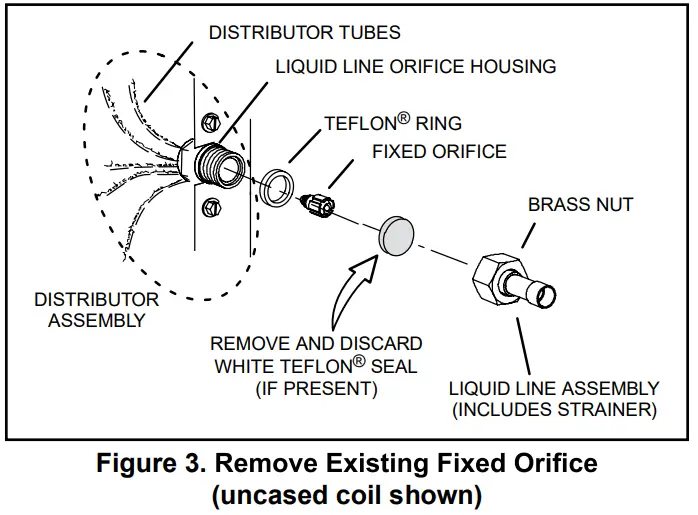 DISTRIBUTOR TUBES

LIQUID LINE ORIFICE HOUSING

TEFLON® RING

FIXED ORIFICE

BRASS NUT

DISTRIBUTOR ASSEMBLY

REMOVE AND DISCARD WHITE TEFLON® SEAL (IF PRESENT)

LIQUID LINE ASSEMBLY (INCLUDES STRAINER)

Figure 3. Remove Existing Fixed Orifice (uncased coil shown)