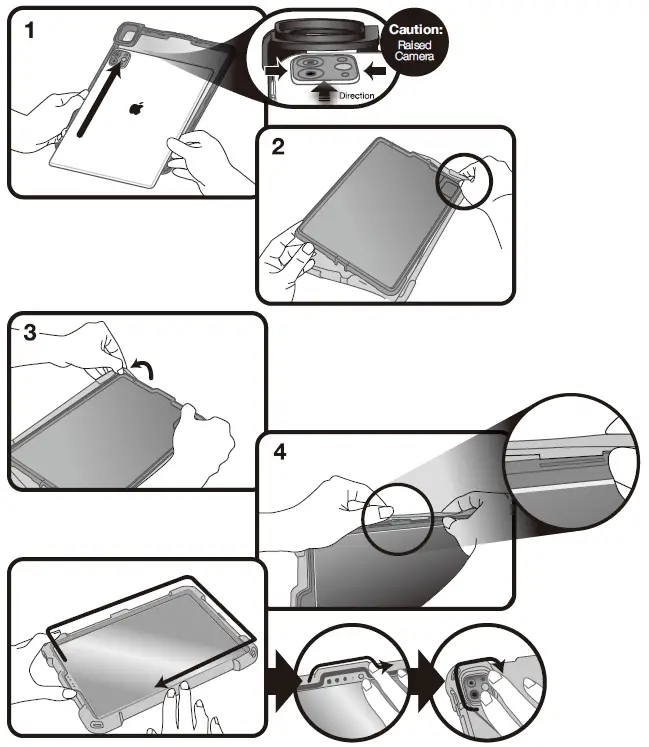 1

Caution: Raised Camera

Direction

2

3

4