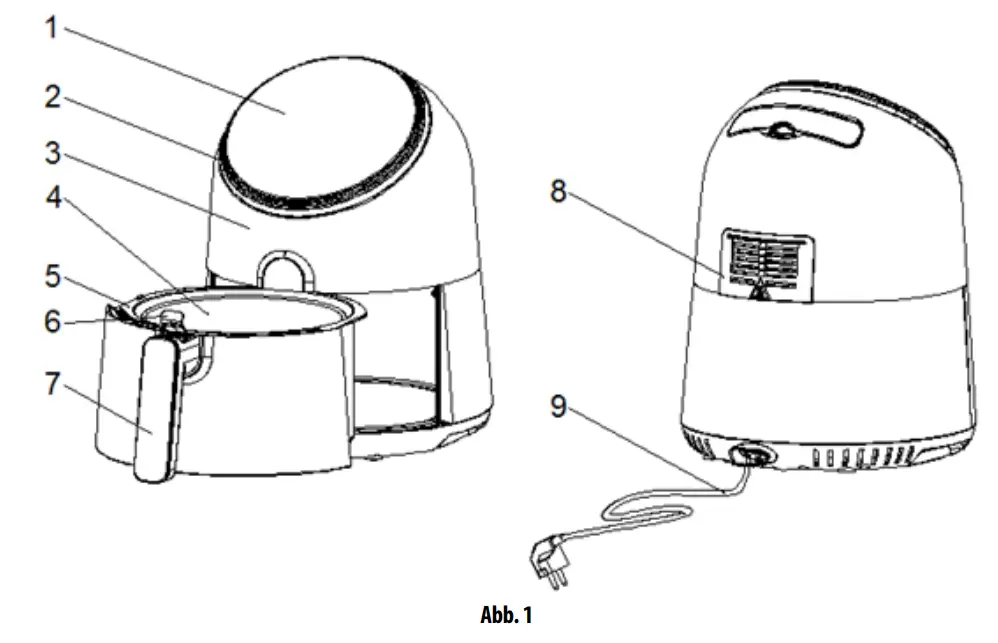 1
2
3
4
5
6
7
8
9
Abb. 1