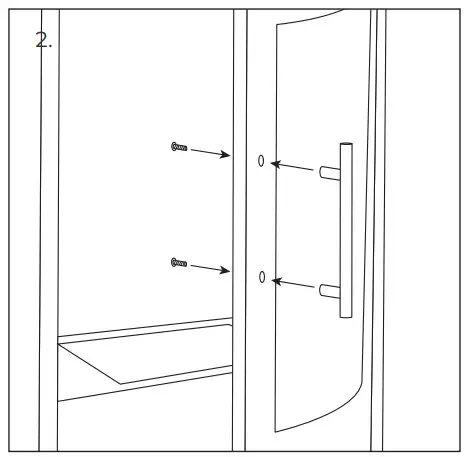 2.