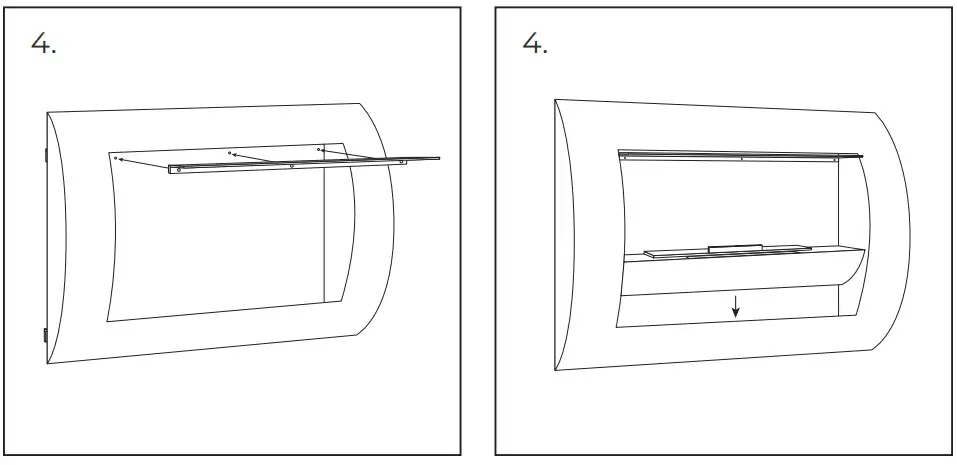 4.

4.