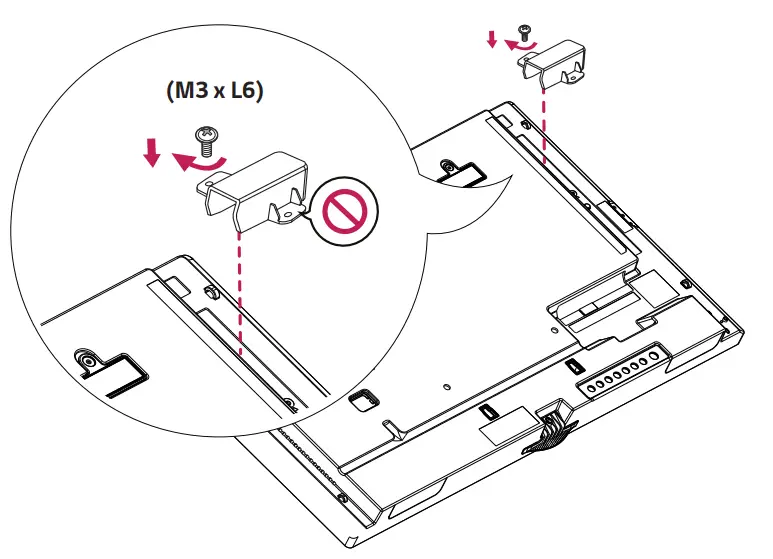 (M3 x L6)