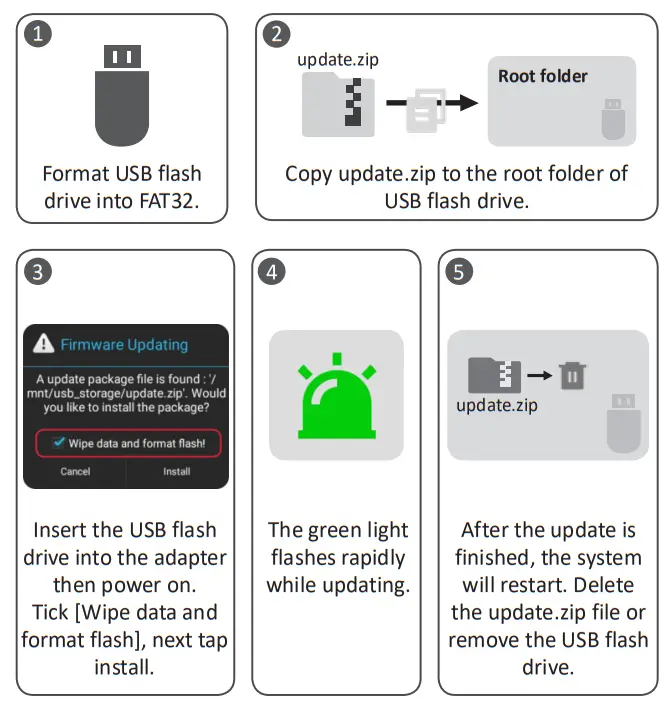 1

Format USB flash drive into FAT32.

2

update.zip

Root folder

Copy update.zip to the root folder of USB flash drive.

3

Firmware Updating

A update package file is found : '/mnt/usb_storage/update.zip'. Would you like to install the package?

Wipe data and format flash!

Cancel

Install

Insert the USB flash drive into the adapter then power on. Tick [Wipe data and format flash], next tap install.

4

The green light flashes rapidly while updating.

5

update.zip

After the update is finished, the system will restart. Delete the update.zip file or remove the USB flash drive.