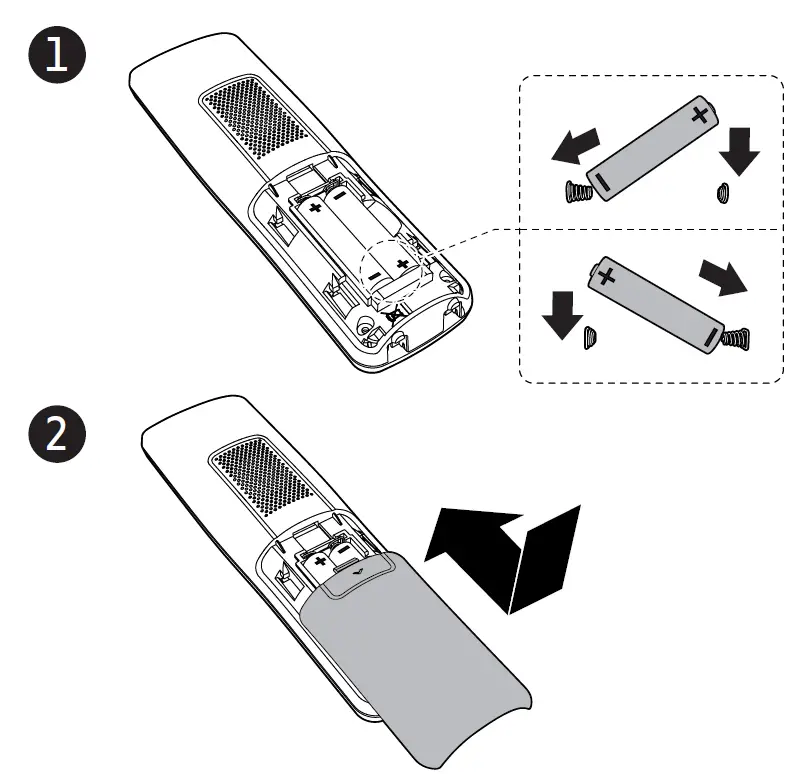 1

2