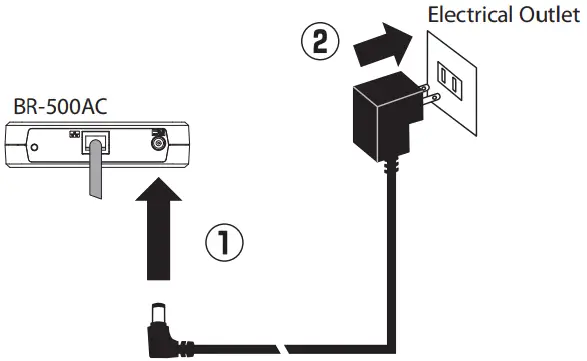 Electrical Outlet

②

BR-500AC

①