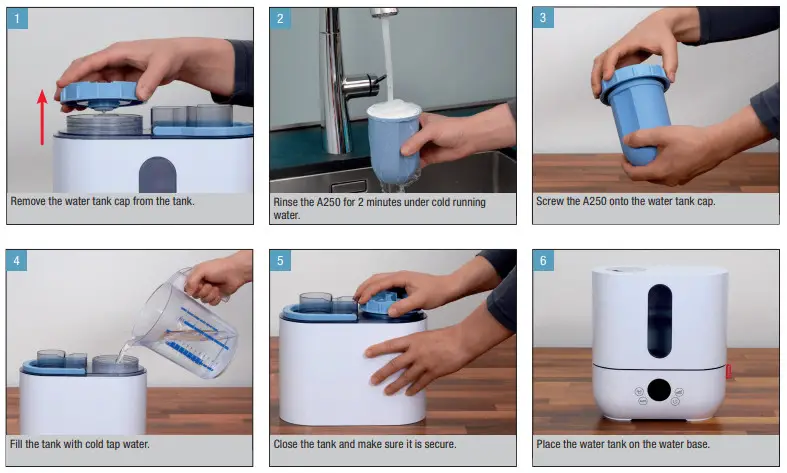 1
Remove the water tank cap from the tank.

2
Rinse the A250 for 2 minutes under cold running water.

3
Screw the A250 onto the water tank cap.

4
Fill the tank with cold tap water.

5
Close the tank and make sure it is secure.

6
Place the water tank on the water base.