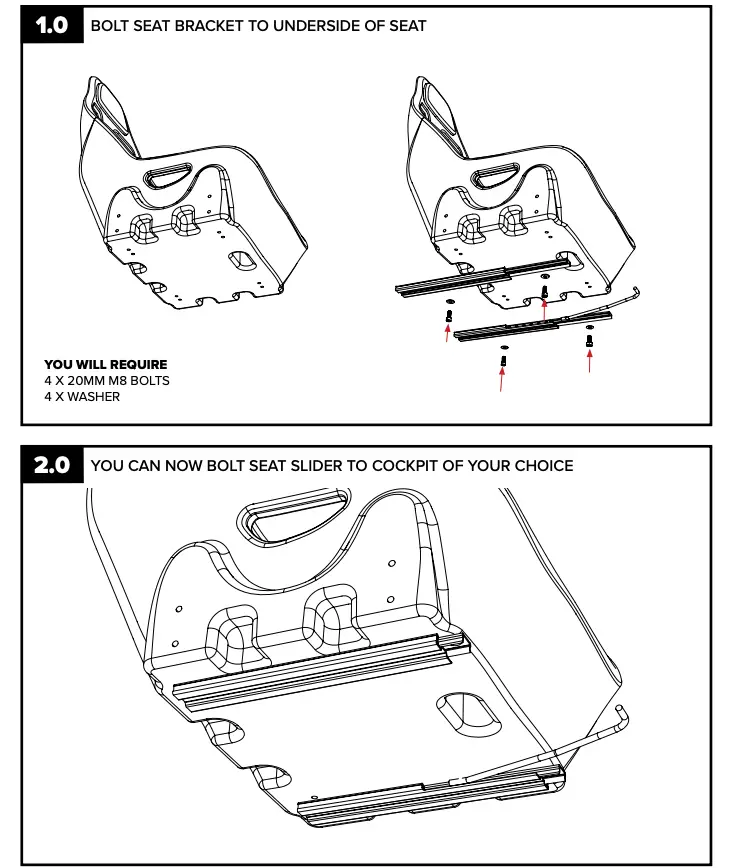 1.0 BOLT SEAT BRACKET TO UNDERSIDE OF SEAT

YOU WILL REQUIRE
4 X 20MM M8 BOLTS
4 X WASHER

2.0 YOU CAN NOW BOLT SEAT SLIDER TO COCKPIT OF YOUR CHOICE