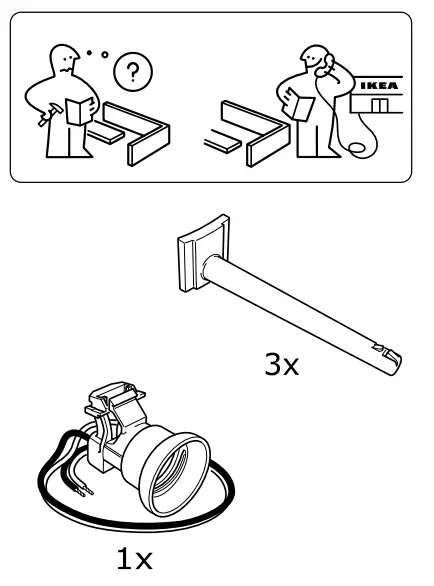 ?

IKEA

3x

1x