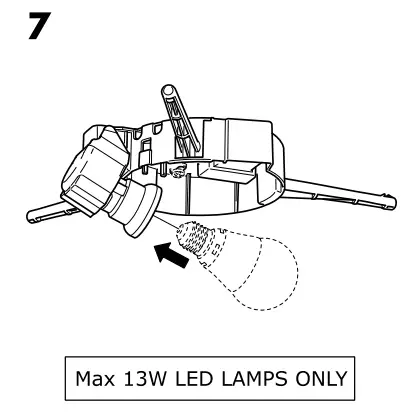 7

Max 13W LED LAMPS ONLY