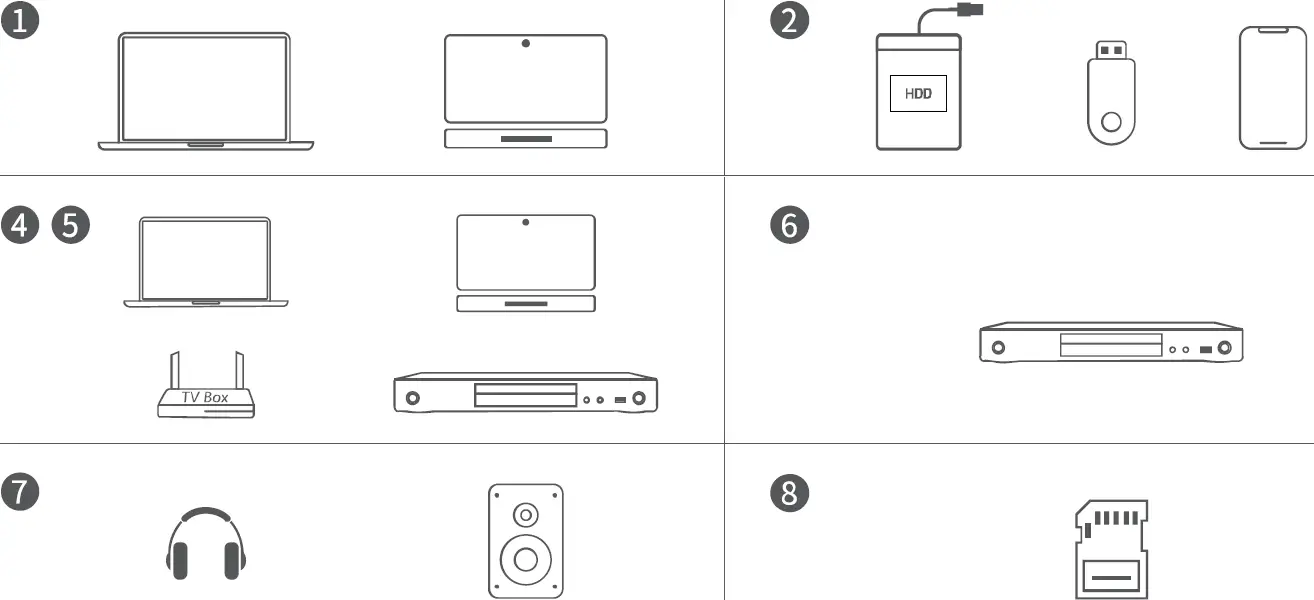 1

2

HDD

4 5

TV Box

6

7

8