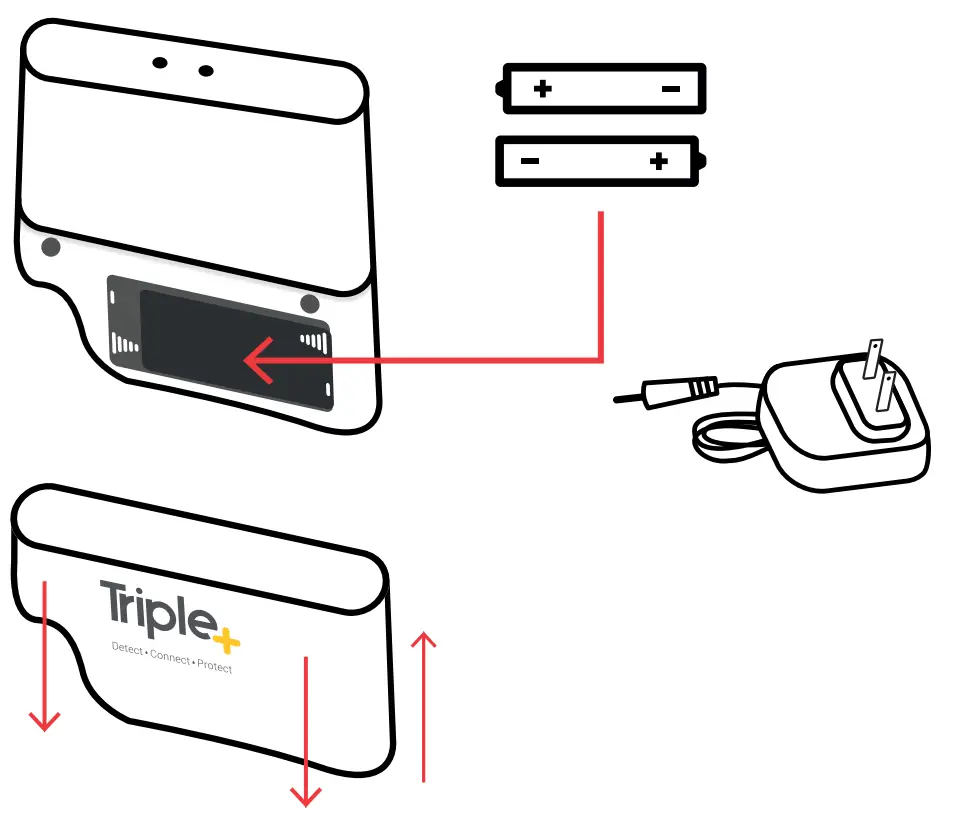 + −
− +
Triple+
Detect • Connect • Protect