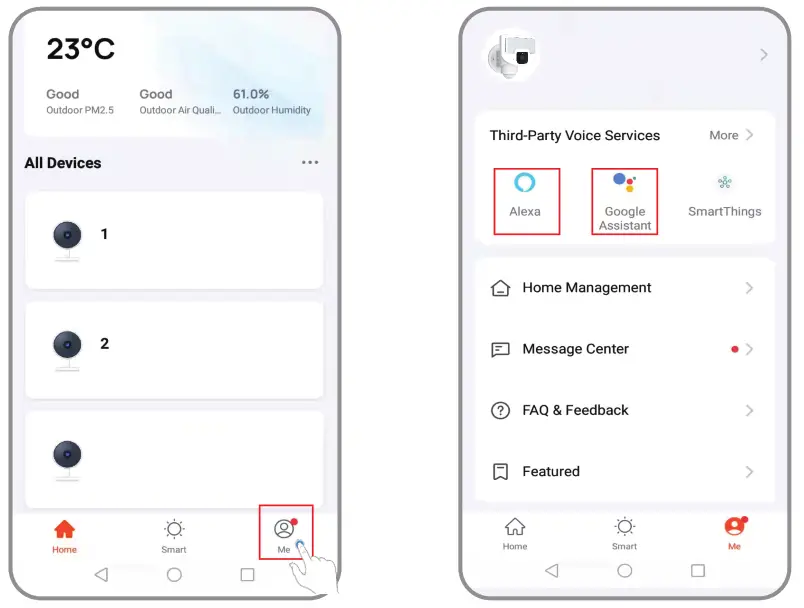 23°C

Good
Outdoor PM2.5

Good
Outdoor Air Quali...

61.0%
Outdoor Humidity

All Devices

1

2

Home
Smart
Me

Third-Party Voice Services
More

Alexa
Google Assistant
SmartThings

Home Management

Message Center

FAQ & Feedback

Featured

Home
Smart
Me