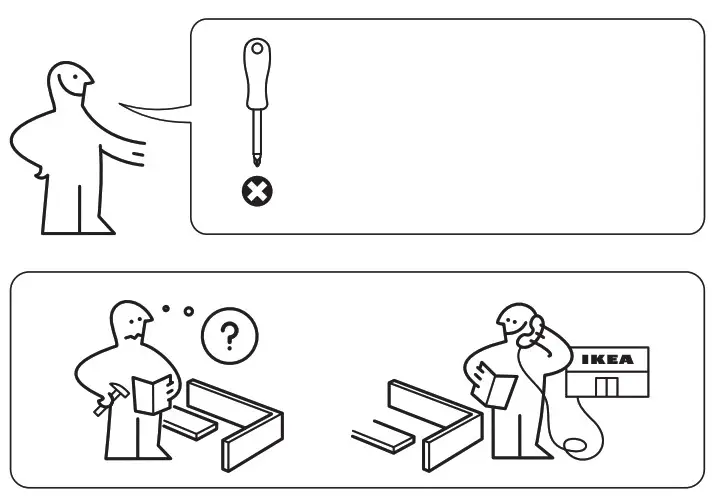 ?

IKEA