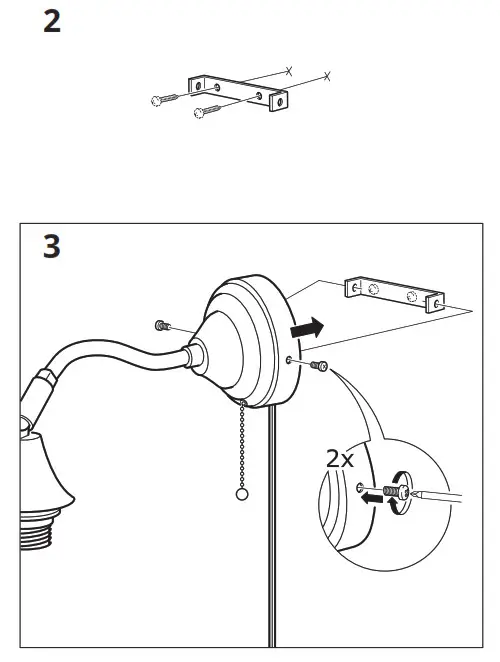 2

3

2x