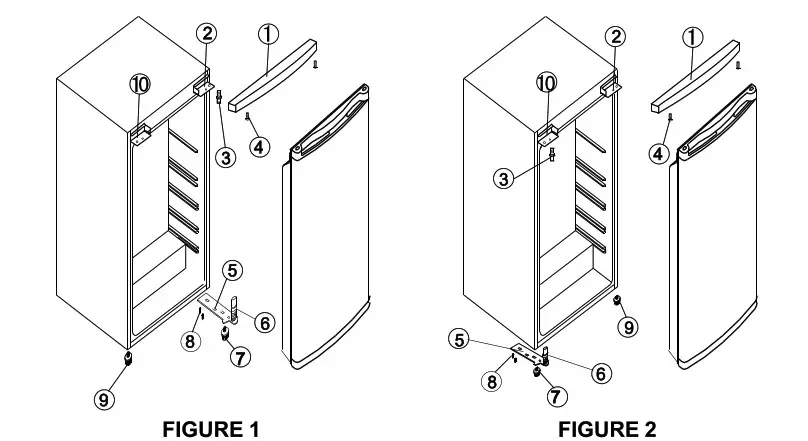 2
1
10
3
4
5
6
8
7
9
FIGURE 1

2
1
10
3
4
9
5
6
8
7
FIGURE 2