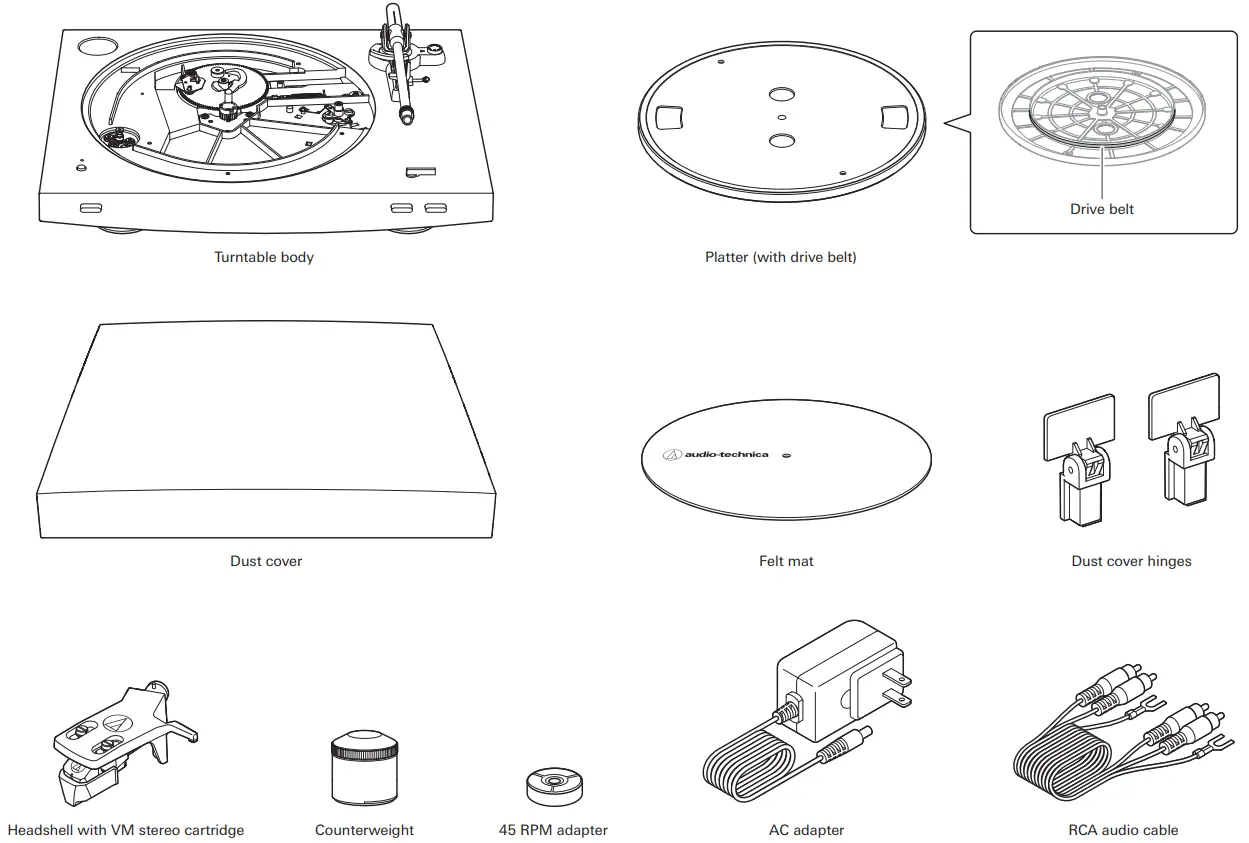 Turntable body

Platter (with drive belt)

Drive belt

Dust cover

audio-technica

Felt mat

Dust cover hinges

Headshell with VM stereo cartridge

Counterweight

45 RPM adapter

AC adapter

RCA audio cable