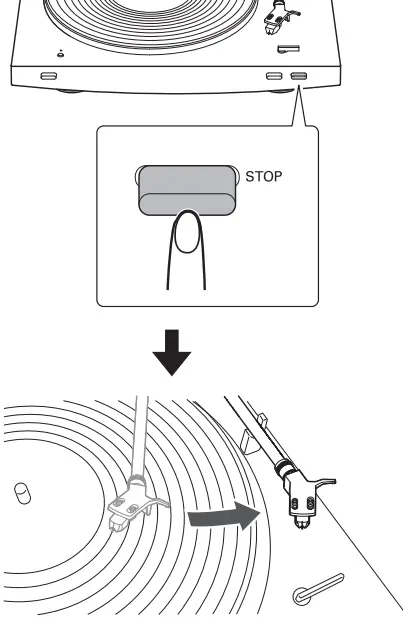 STOP