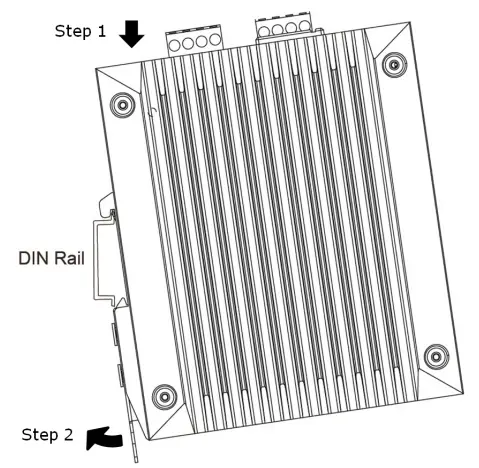 Step 1

DIN Rail

Step 2