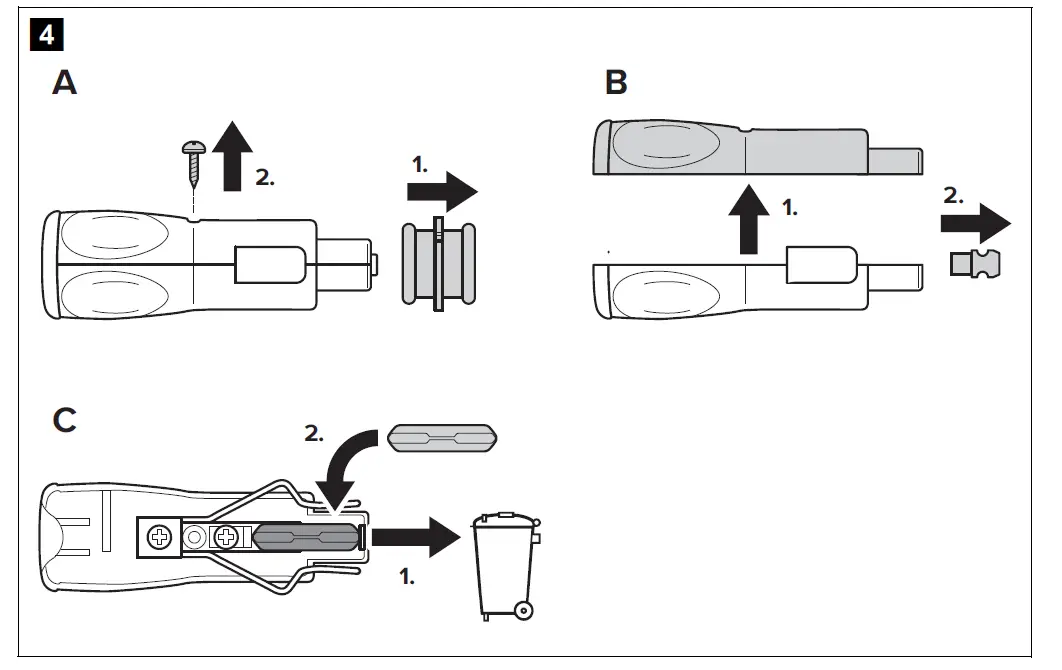 4

A

2.

1.

B

1.

2.

C

2.

1.