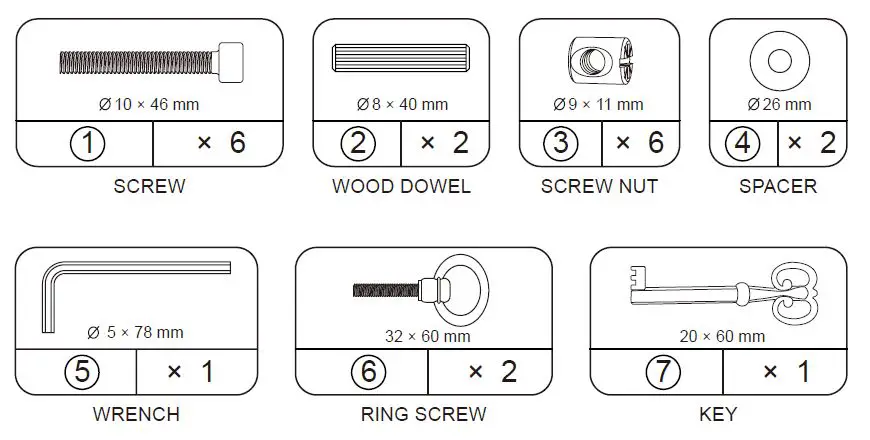 Ø 10 × 46 mm
1 × 6
SCREW

Ø 8 × 40 mm
2 × 2
WOOD DOWEL

Ø 9 × 11 mm
3 × 6
SCREW NUT

Ø 26 mm
4 × 2
SPACER

Ø 5 × 78 mm
5 × 1
WRENCH

32 × 60 mm
6 × 2
RING SCREW

20 × 60 mm
7 × 1
KEY