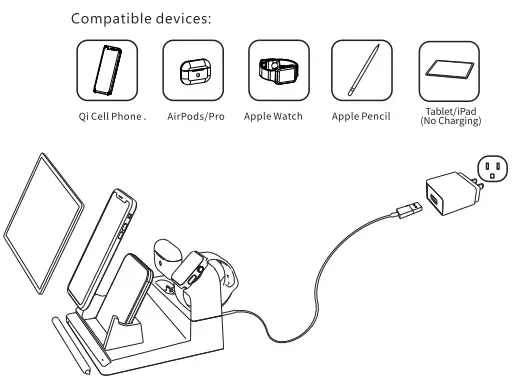 Compatible devices:

Qi Cell Phone .

AirPods/Pro

Apple Watch

Apple Pencil

Tablet/iPad
(No Charging)