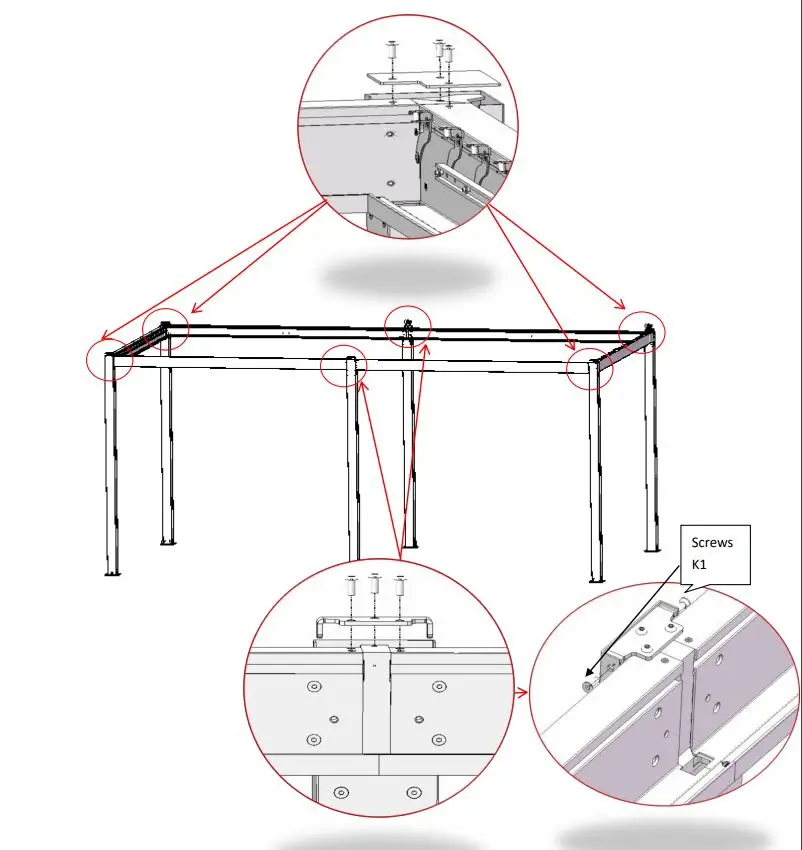 Screws K1