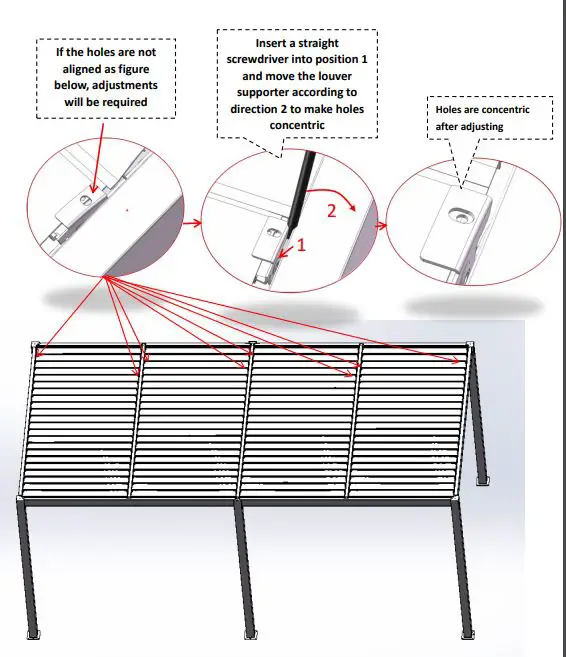 If the holes are not aligned as figure below, adjustments will be required

Insert a straight screwdriver into position 1 and move the louver supporter according to direction 2 to make holes concentric

Holes are concentric after adjusting

2

1