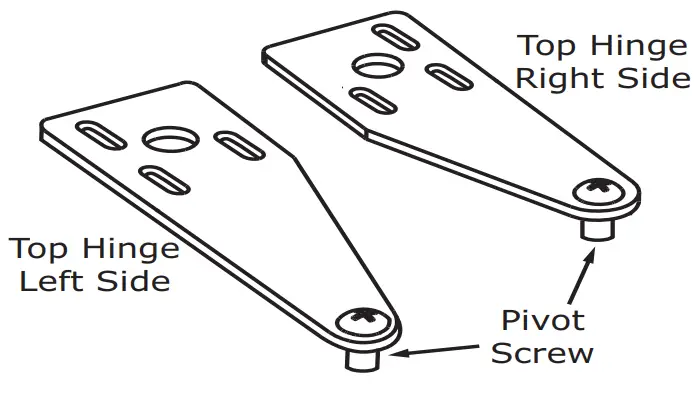 Top Hinge
Right Side

Top Hinge
Left Side

Pivot
Screw