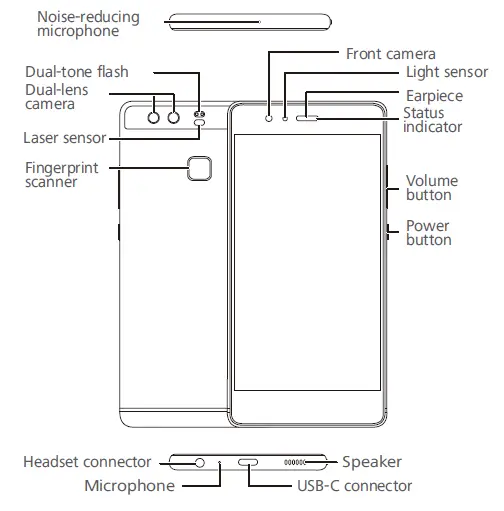 Noise-reducing microphone

Front camera

Dual-tone flash

Light sensor

Dual-lens camera

Earpiece

Status indicator

Laser sensor

Fingerprint scanner

Volume button

Power button

Headset connector

Speaker

Microphone

USB-C connector