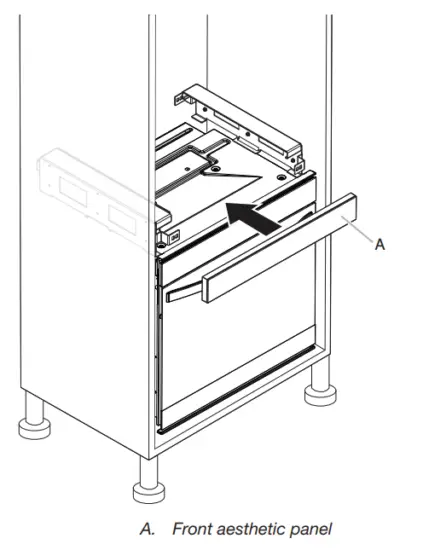 A

A. Front aesthetic panel