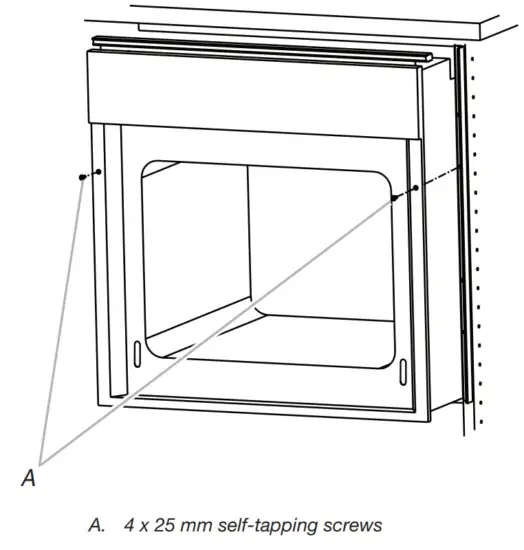 A

A. 4 x 25 mm self-tapping screws