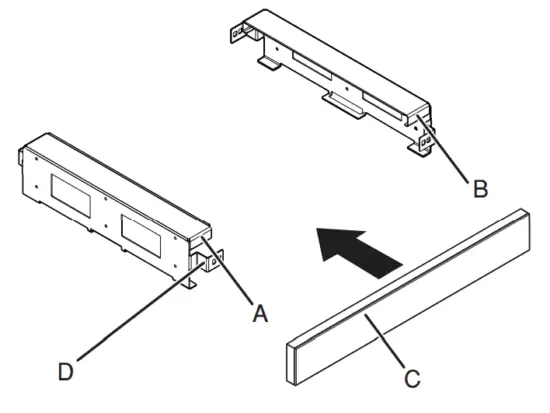 B
A
D
C