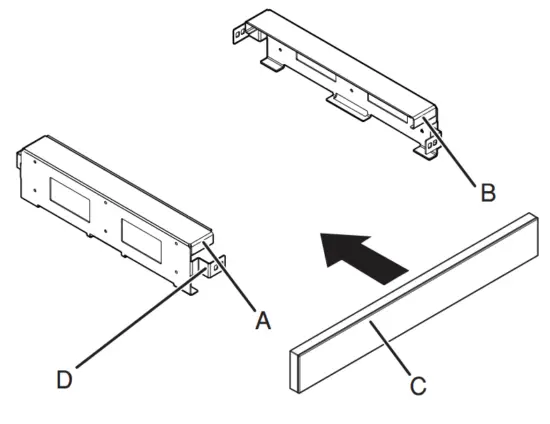 B

A

D

C