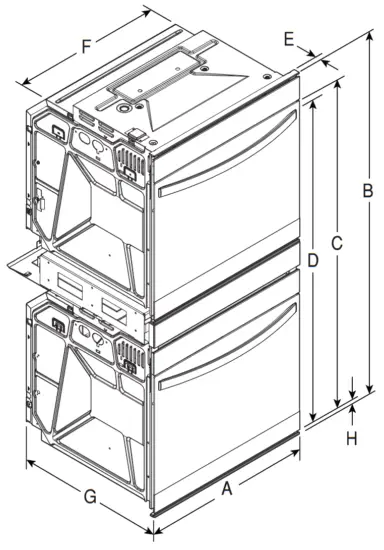 F
E
B
C
D
H
G
A