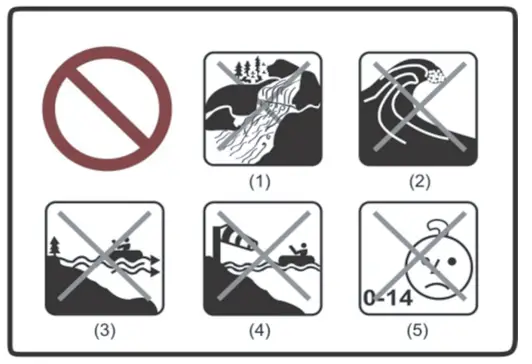 (1)

(2)

(3)

(4)

0-14

(5)