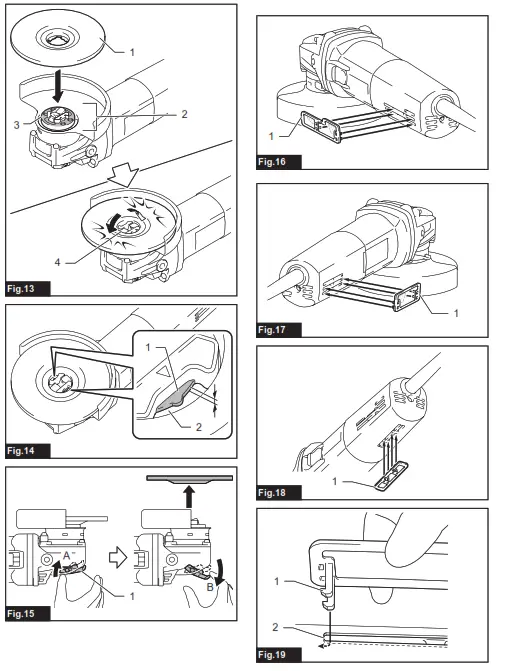 1
3
2
4
Fig.13

1
2
Fig.14

A
1
B
Fig.15

1
Fig.16

1
Fig.17

1
Fig.18

1
2
Fig.19