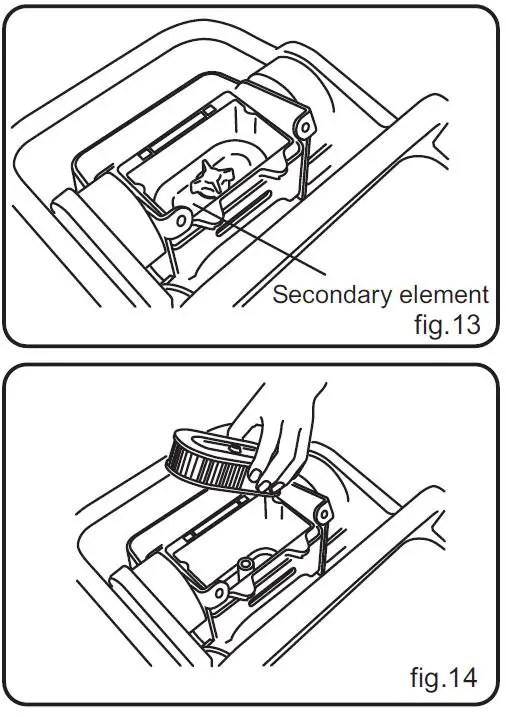 Secondary element
fig.13

fig.14