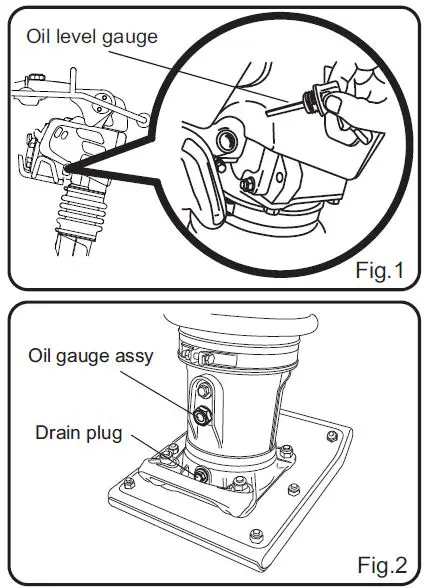 Oil level gauge

Fig.1

Oil gauge assy

Drain plug

Fig.2