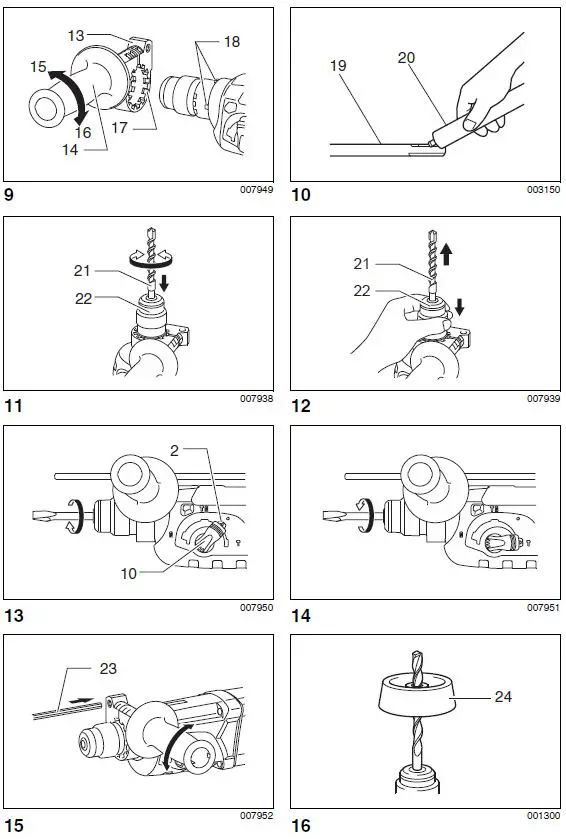 13
18
15
16
17
14
9
007949

19
20
10
003150

21
22
11
007938

21
22
12
007939

2
10
13
007950

14
007951

23
15
007952

24
16
001300