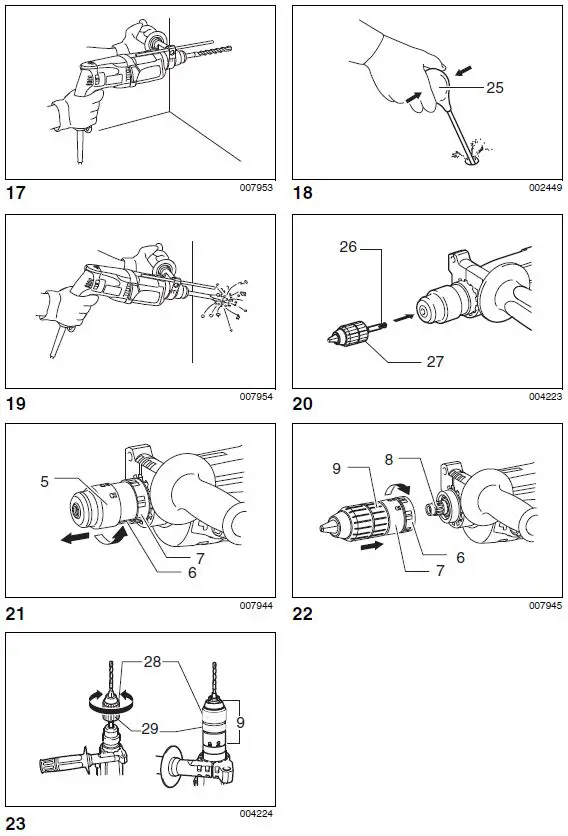 17
007953

25
18
002449

19
007954

26
27
20
004223

5
7
6
21
007944

9
8
6
7
22
007945

28
29
9
23
004224