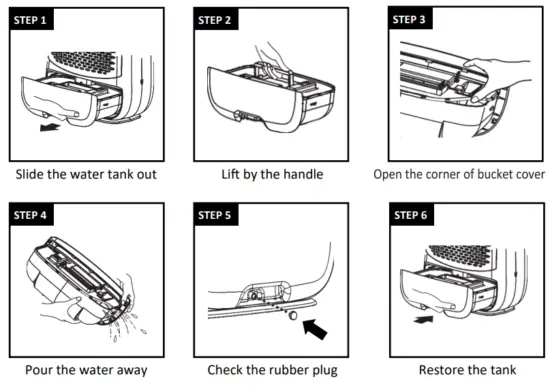 STEP 1

Slide the water tank out

STEP 2

Lift by the handle

STEP 3

Open the corner of bucket cover

STEP 4

Pour the water away

STEP 5

Check the rubber plug

STEP 6

Restore the tank