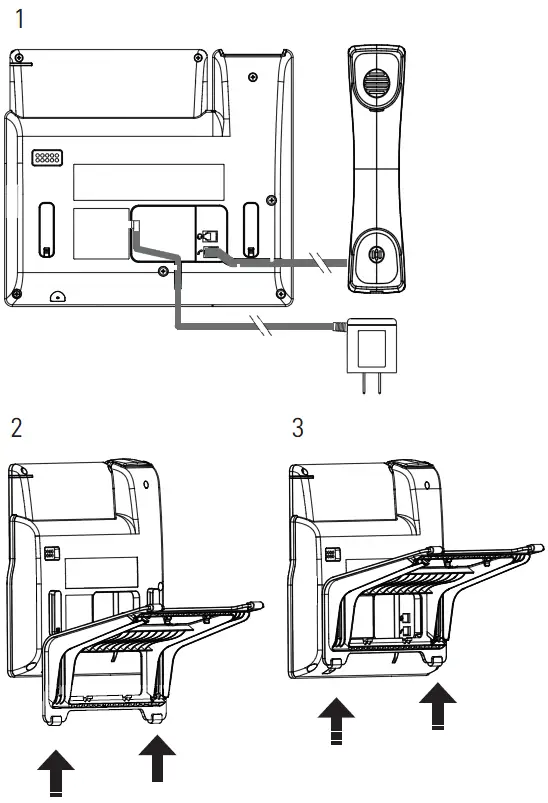 1

2

3