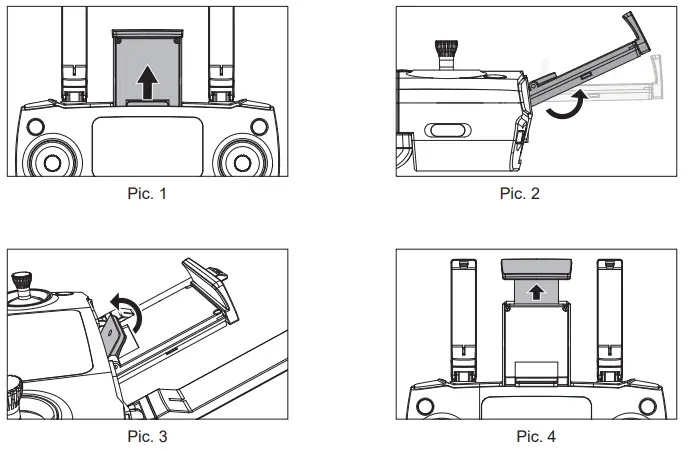 Pic. 1

Pic. 2

Pic. 3

Pic. 4