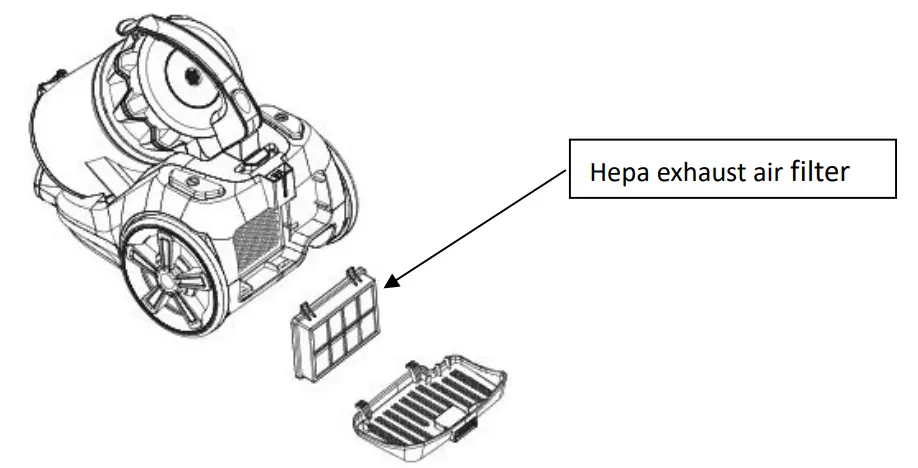 Hepa exhaust air filter