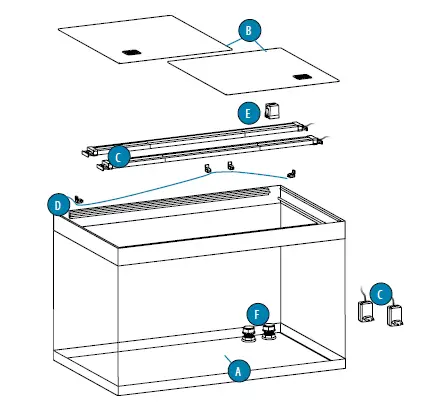 B
E
C
D
C
F
A