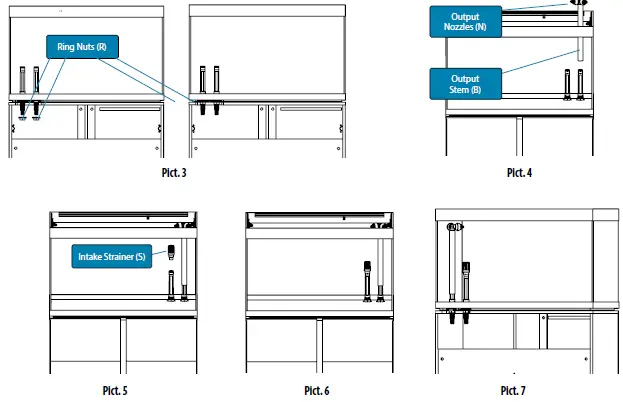 Ring Nuts (R)

Pict. 3

Output Nozzles (N)

Output Stem (B)

Pict. 4

Intake Strainer (S)

Pict. 5

Pict. 6

Pict. 7